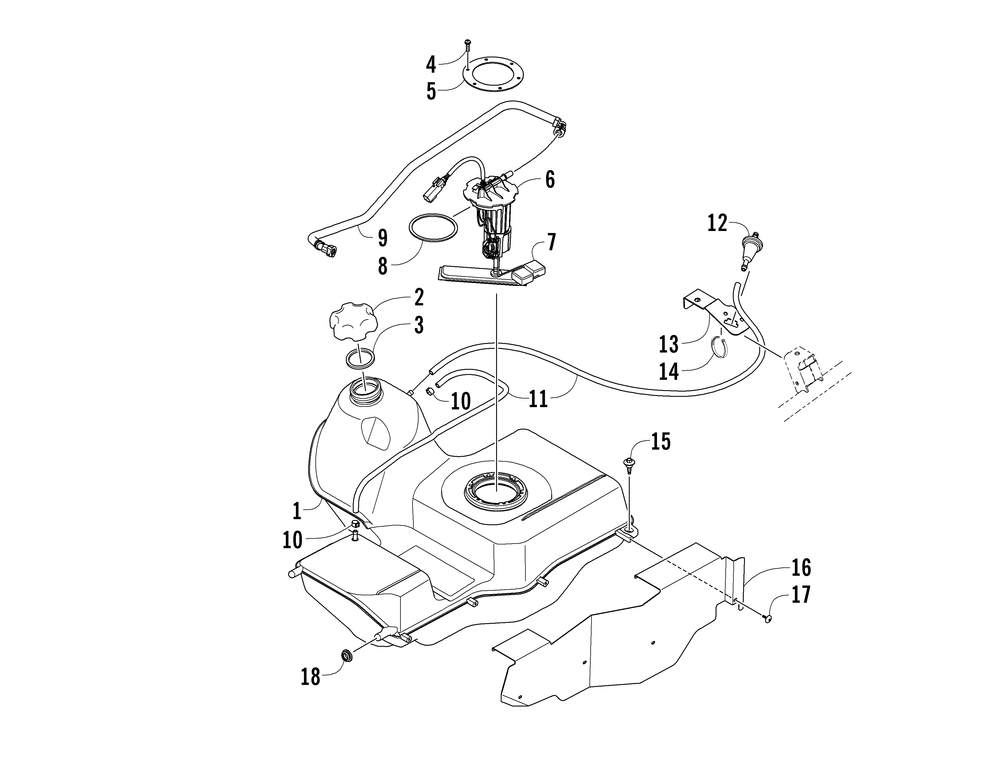 4
5
6
9
8
7
12
2
3
13
14
10
11
15
1
10
16
17
18